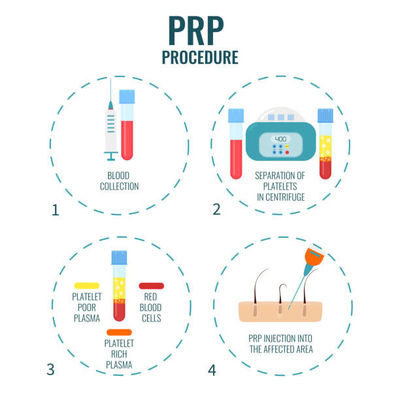 PRP
PROCEDURE

BLOOD COLLECTION

1

400

SEPARATION OF PLATELETS IN CENTRIFUGE

2

PLATELET POOR PLASMA

RED BLOOD CELLS

PLATELET RICH PLASMA

3

PRP INJECTION INTO THE AFFECTED AREA

4